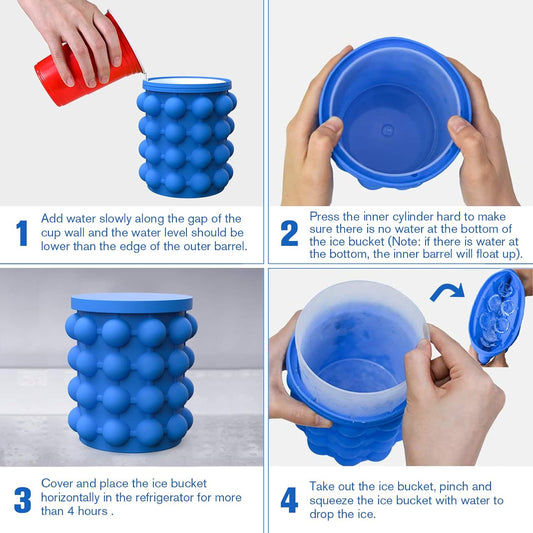 1 Add water slowly along the gap of the cup wall and the water level should be lower than the edge of the outer barrel.

2 Press the inner cylinder hard to make sure there is no water at the bottom of the ice bucket (Note: if there is water at the bottom, the inner barrel will float up).

3 Cover and place the ice bucket horizontally in the refrigerator for more than 4 hours .

4 Take out the ice bucket, pinch and squeeze the ice bucket with water to drop the ice.